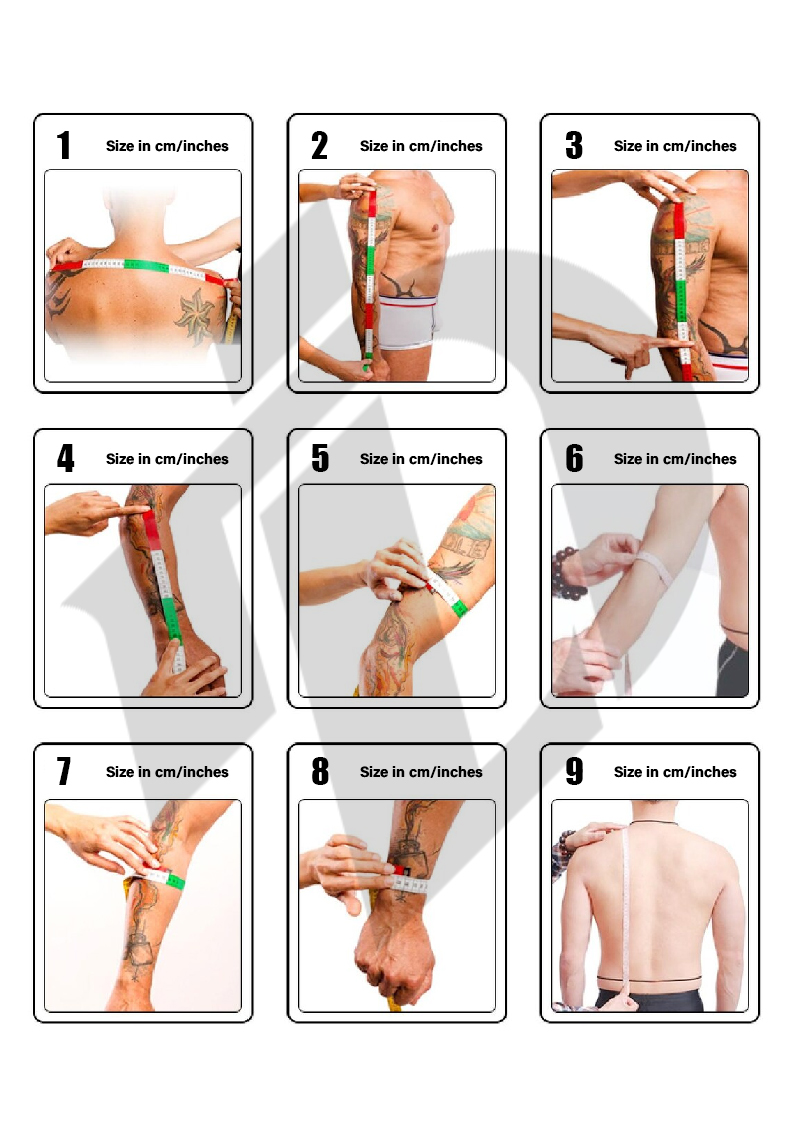 1 Size in cm/inches

2 Size in cm/inches

3 Size in cm/inches

4 Size in cm/inches

5 Size in cm/inches

6 Size in cm/inches

7 Size in cm/inches

8 Size in cm/inches

9 Size in cm/inches